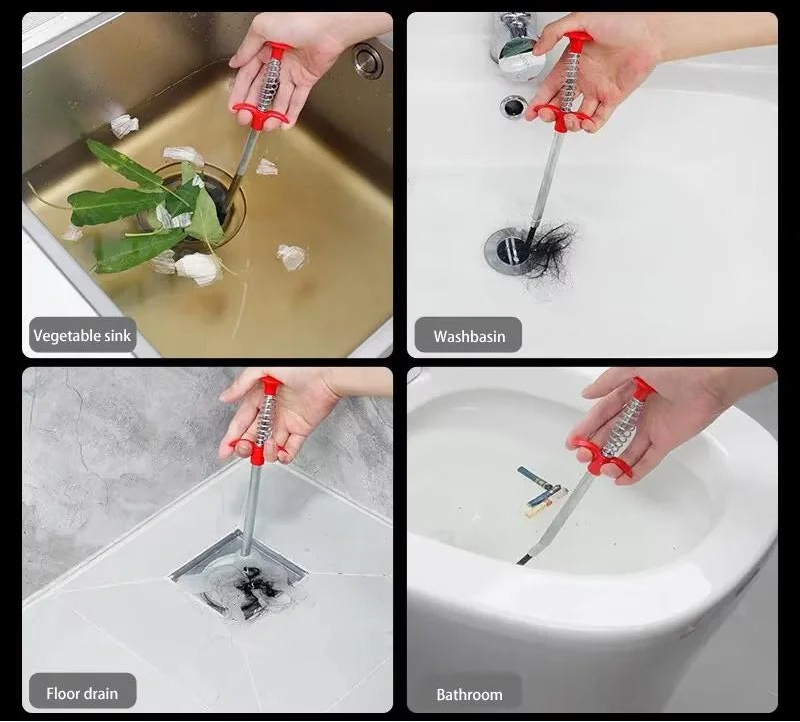 Vegetable sink

Washbasin

Floor drain

Bathroom