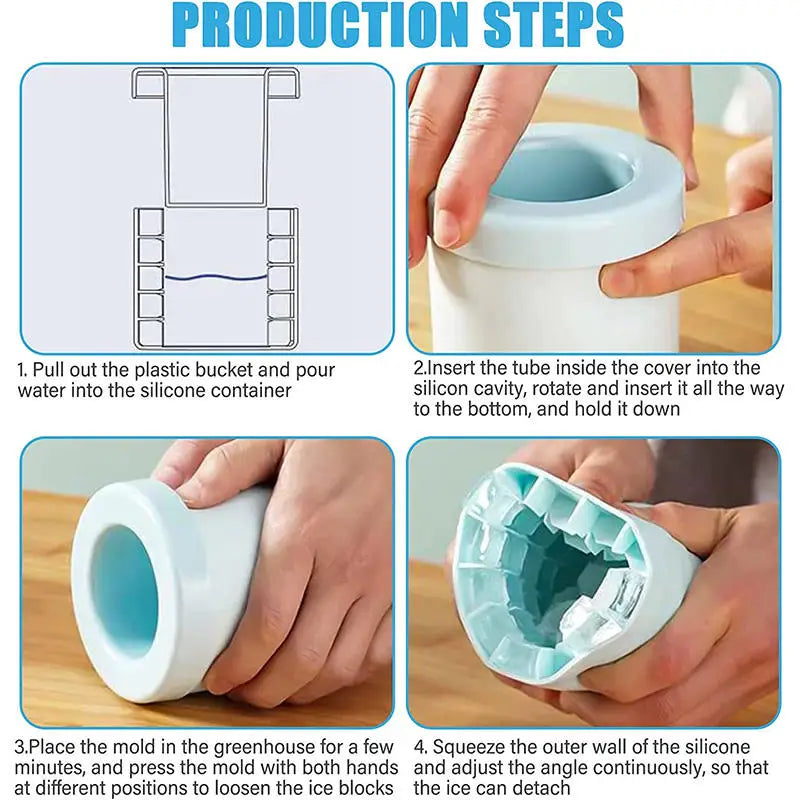 PRODUCTION STEPS

1. Pull out the plastic bucket and pour water into the silicone container

2.Insert the tube inside the cover into the silicon cavity, rotate and insert it all the way to the bottom, and hold it down

3.Place the mold in the greenhouse for a few minutes, and press the mold with both hands at different positions to loosen the ice blocks

4. Squeeze the outer wall of the silicone and adjust the angle continuously, so that the ice can detach