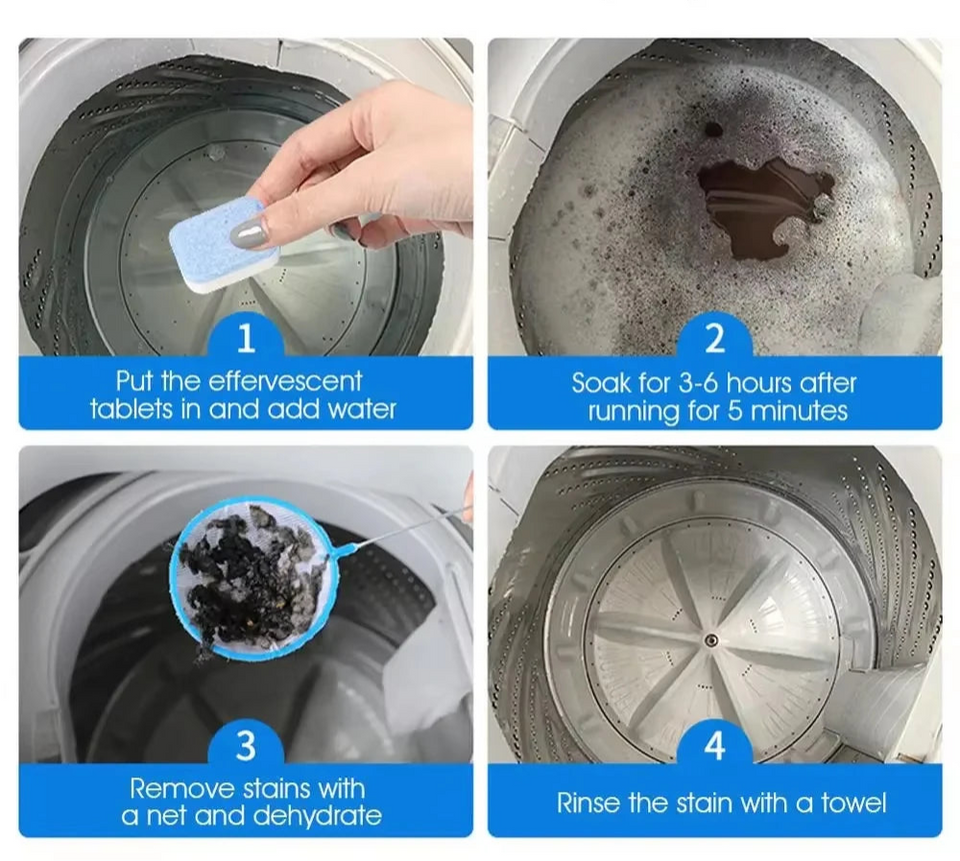 1
Put the effervescent tablets in and add water

2
Soak for 3-6 hours after running for 5 minutes

3
Remove stains with a net and dehydrate

4
Rinse the stain with a towel