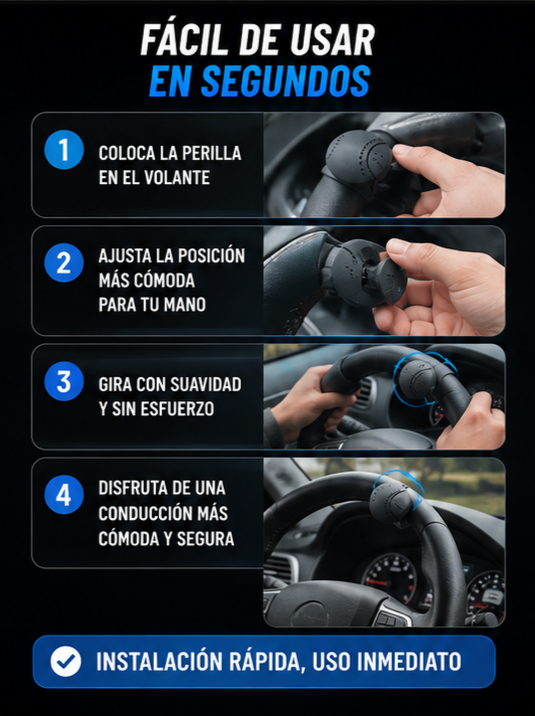 FÁCIL DE USAR
EN SEGUNDOS

1 COLOCA LA PERILLA EN EL VOLANTE

2 AJUSTA LA POSICIÓN MÁS CÓMODA PARA TU MANO

3 GIRA CON SUAVIDAD Y SIN ESFUERZO

4 DISFRUTA DE UNA CONDUCCIÓN MÁS CÓMODA Y SEGURA

INSTALACIÓN RÁPIDA, USO INMEDIATO