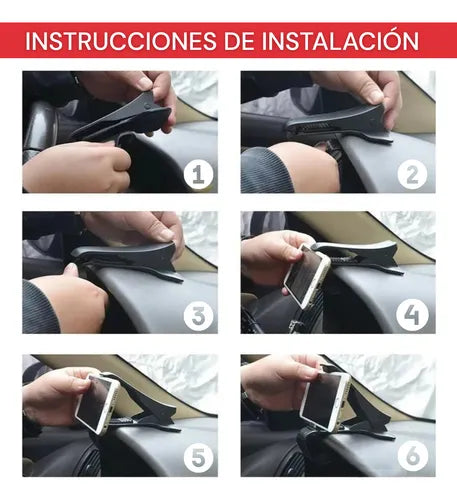 INSTRUCCIONES DE INSTALACIÓN

1

2

3

4

5

6