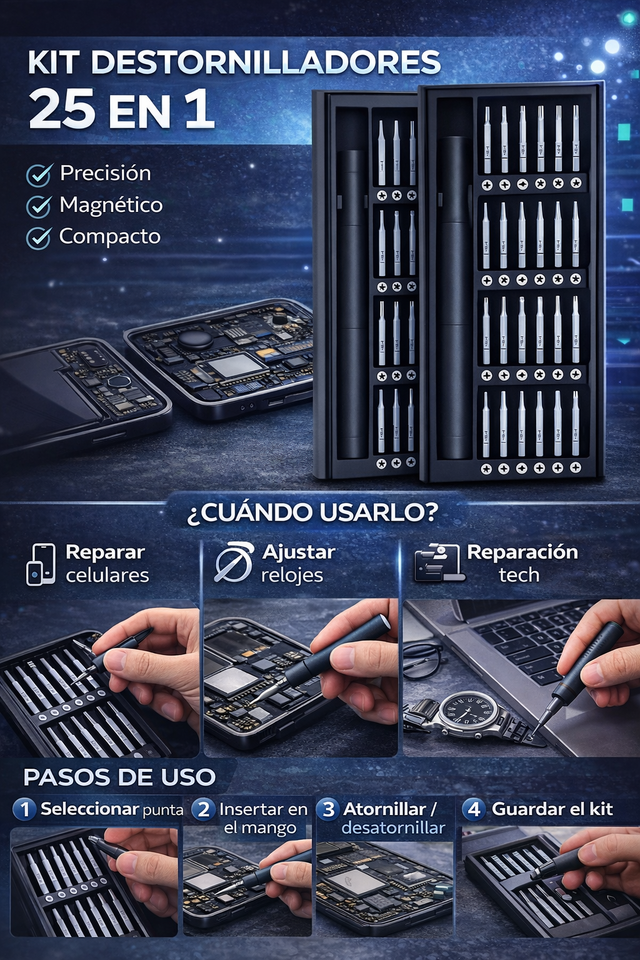 KIT DESTORNILLADORES
25 EN 1

Precisión
Magnético
Compacto

¿CUÁNDO USARLO?

Reparar celulares

Ajustar relojes

Reparación tech

PASOS DE USO

1 Seleccionar punta

2 Insertar en el mango

3 Atornillar / desatornillar

4 Guardar el kit