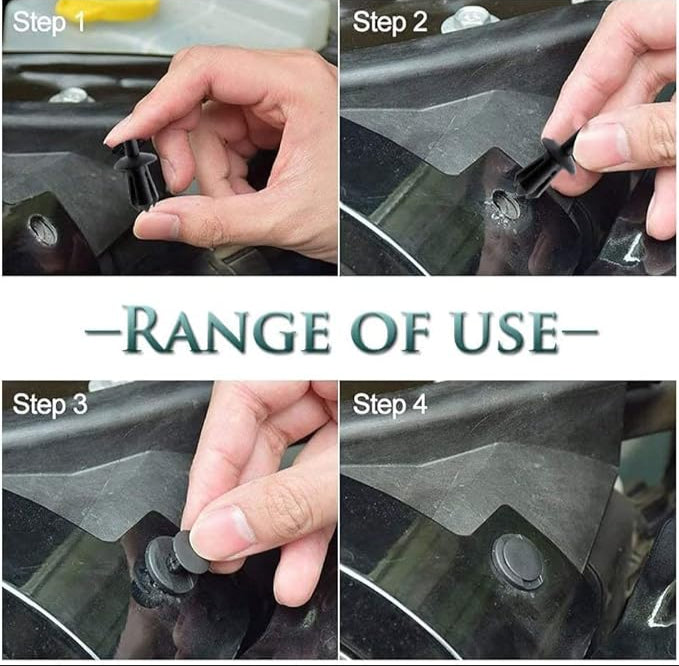 Step 1

Step 2

—RANGE OF USE—

Step 3

Step 4