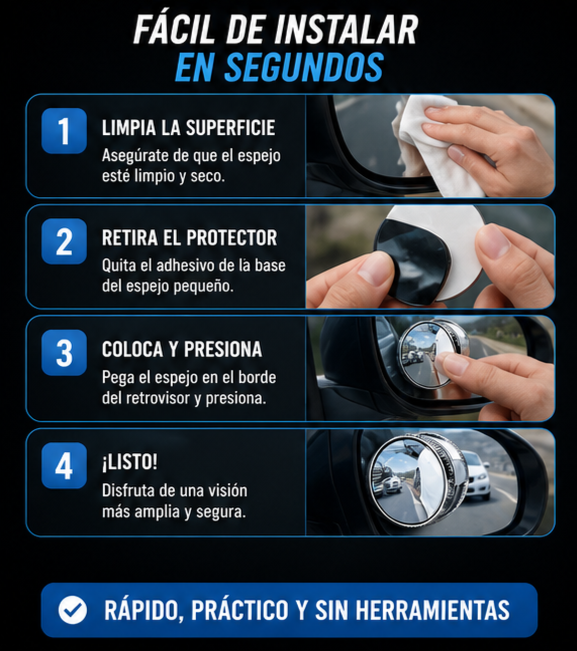 FÁCIL DE INSTALAR
EN SEGUNDOS

1
LIMPIA LA SUPERFICIE
Asegúrate de que el espejo esté limpio y seco.

2
RETIRA EL PROTECTOR
Quita el adhesivo de la base del espejo pequeño.

3
COLOCA Y PRESIONA
Pega el espejo en el borde del retrovisor y presiona.

4
¡LISTO!
Disfruta de una visión más amplia y segura.

RÁPIDO, PRÁCTICO Y SIN HERRAMIENTAS