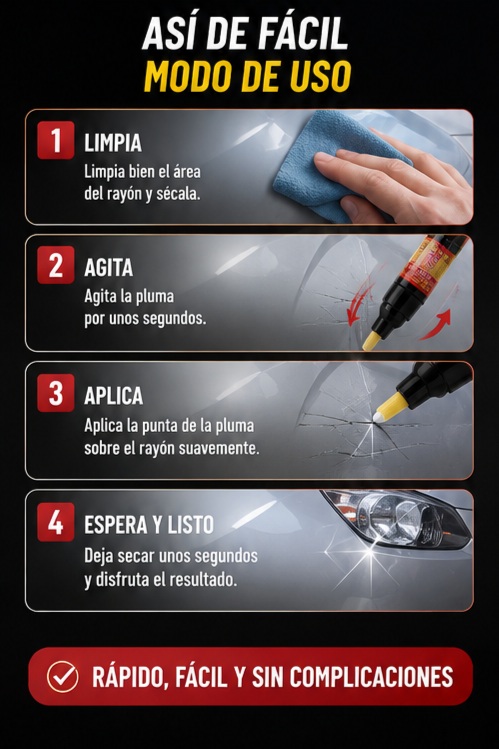 ASÍ DE FÁCIL
MODO DE USO

1 LIMPIA
Limpia bien el área del rayón y sécala.

2 AGITA
Agita la pluma por unos segundos.

3 APLICA
Aplica la punta de la pluma sobre el rayón suavemente.

4 ESPERA Y LISTO
Deja secar unos segundos y disfruta el resultado.

RÁPIDO, FÁCIL Y SIN COMPLICACIONES